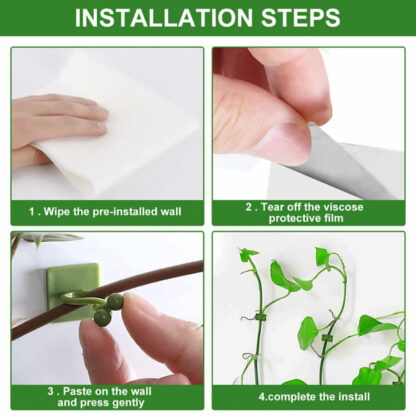 INSTALLATION STEPS

1 . Wipe the pre-installed wall

2 . Tear off the viscose protective film

3 . Paste on the wall and press gently

4.complete the install